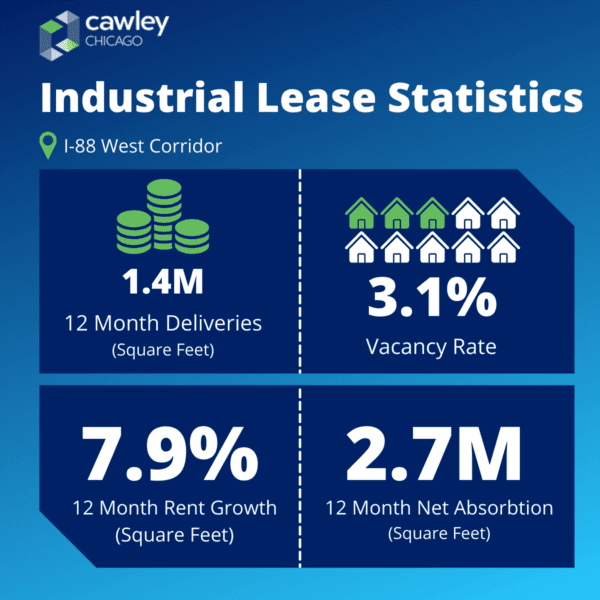 cawley
CHICAGO

Industrial Lease Statistics

I-88 West Corridor

1.4M
12 Month Deliveries
(Square Feet)

3.1%
Vacancy Rate

7.9%
12 Month Rent Growth
(Square Feet)

2.7M
12 Month Net Absorbtion
(Square Feet)